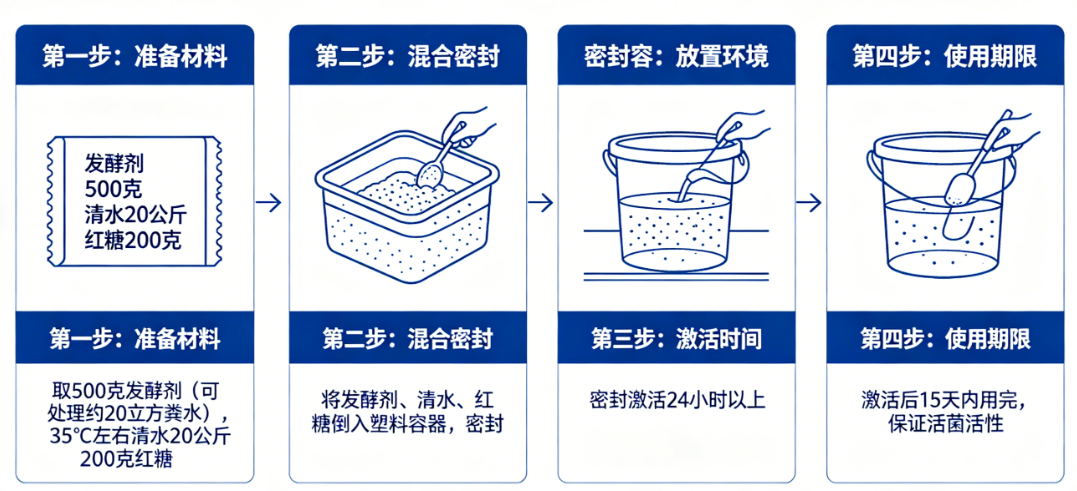 第一步：准备材料

发酵剂
500克
清水20公斤
红糖200克

第一步：准备材料

取500克发酵剂（可处理约20立方粪水），35°C左右清水20公斤 200克红糖

第二步：混合密封

第二步：混合密封

将发酵剂、清水、红糖倒入塑料容器，密封

密封容：放置环境

第三步：激活时间

密封激活24小时以上

第四步：使用期限

第四步：使用期限

激活后15天内用完，保证活菌活性